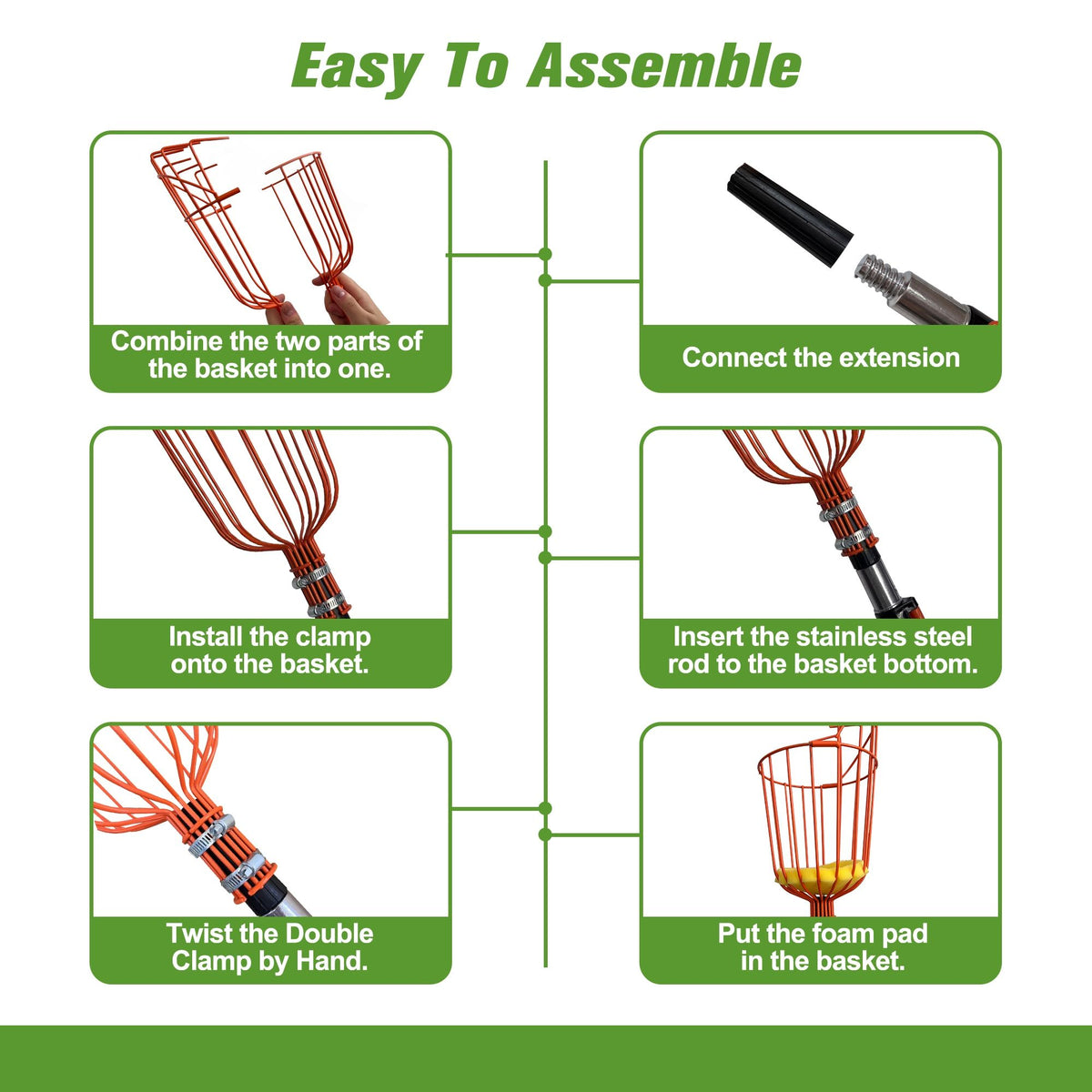 Easy To Assemble

Combine the two parts of the basket into one.

Connect the extension

Install the clamp onto the basket.

Insert the stainless steel rod to the basket bottom.

Twist the Double Clamp by Hand.

Put the foam pad in the basket.