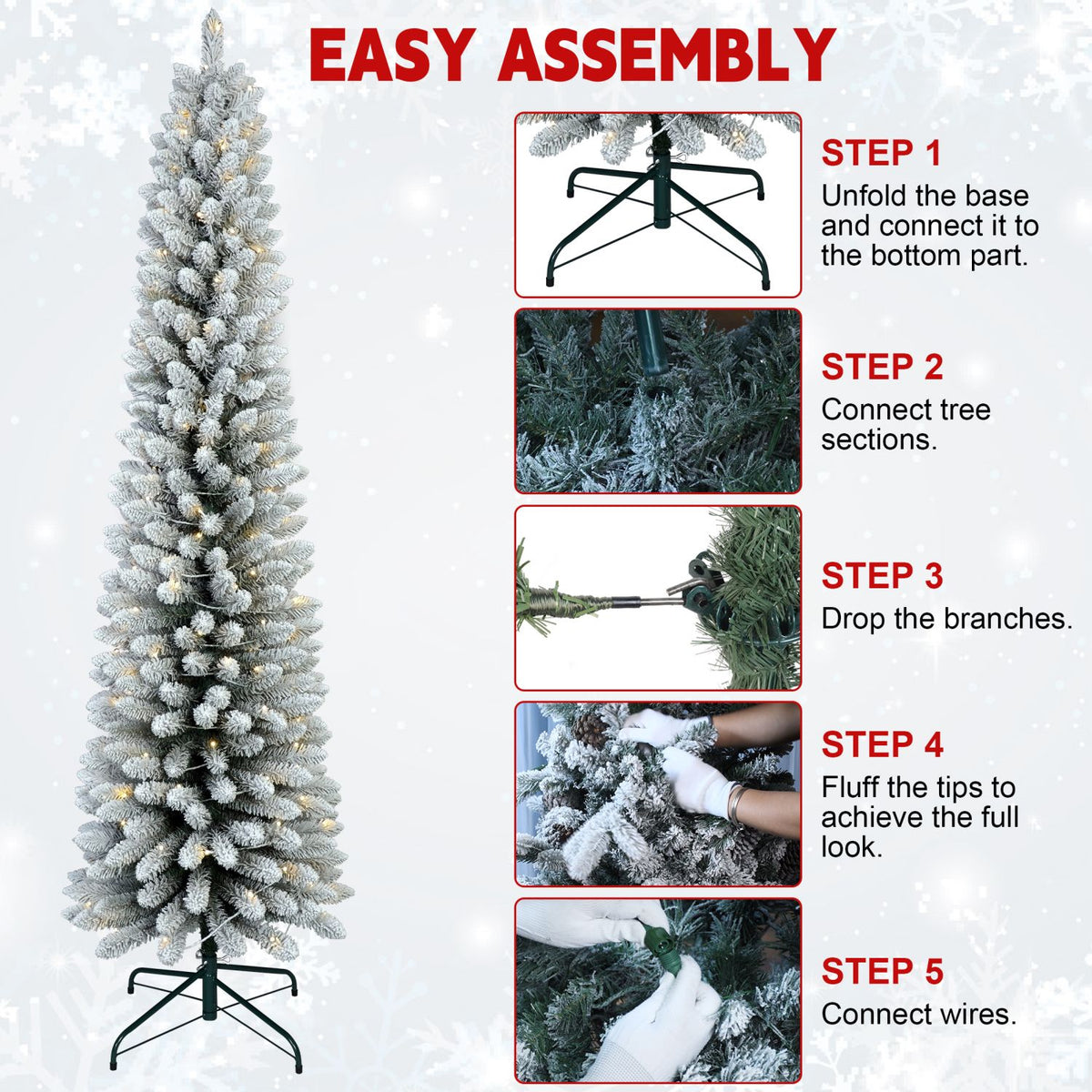 EASY ASSEMBLY

STEP 1
Unfold the base and connect it to the bottom part.

STEP 2
Connect tree sections.

STEP 3
Drop the branches.

STEP 4
Fluff the tips to achieve the full look.

STEP 5
Connect wires.