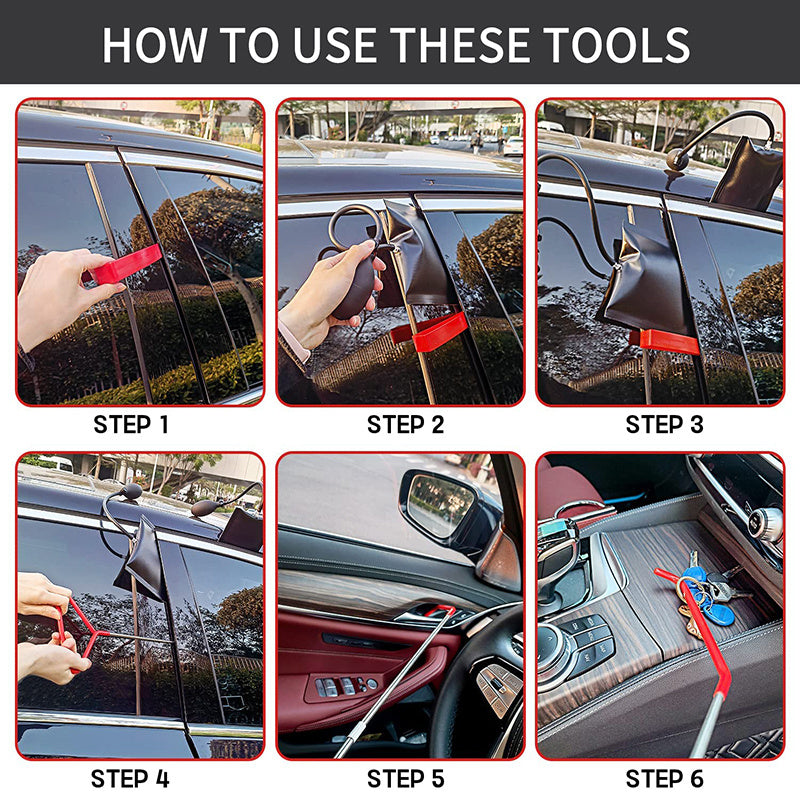 HOW TO USE THESE TOOLS

STEP 1

STEP 2

STEP 3

STEP 4

STEP 5

STEP 6