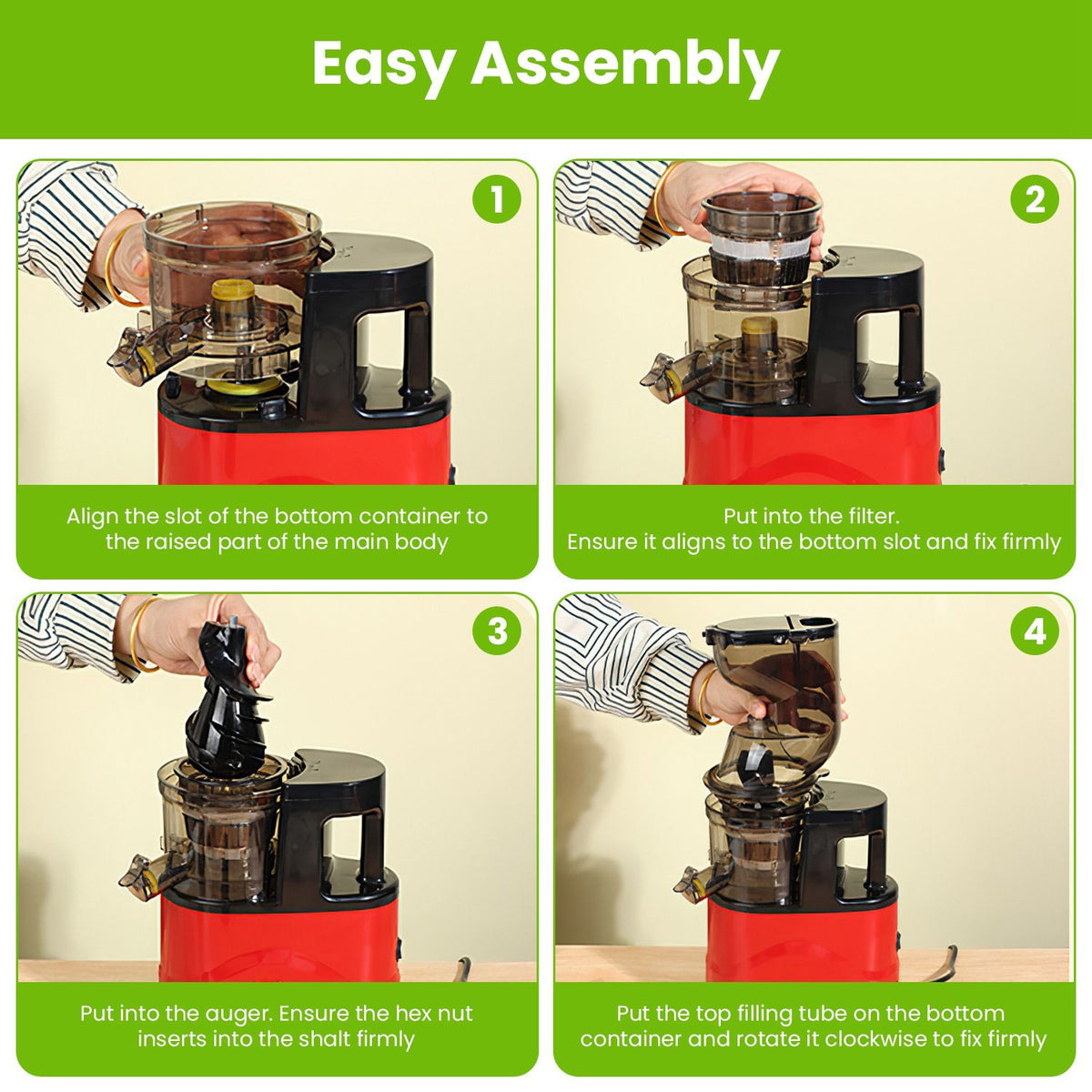 Easy Assembly

1

Align the slot of the bottom container to the raised part of the main body

2

Put into the filter.
Ensure it aligns to the bottom slot and fix firmly

3

Put into the auger. Ensure the hex nut inserts into the shalt firmly

4

Put the top filling tube on the bottom container and rotate it clockwise to fix firmly