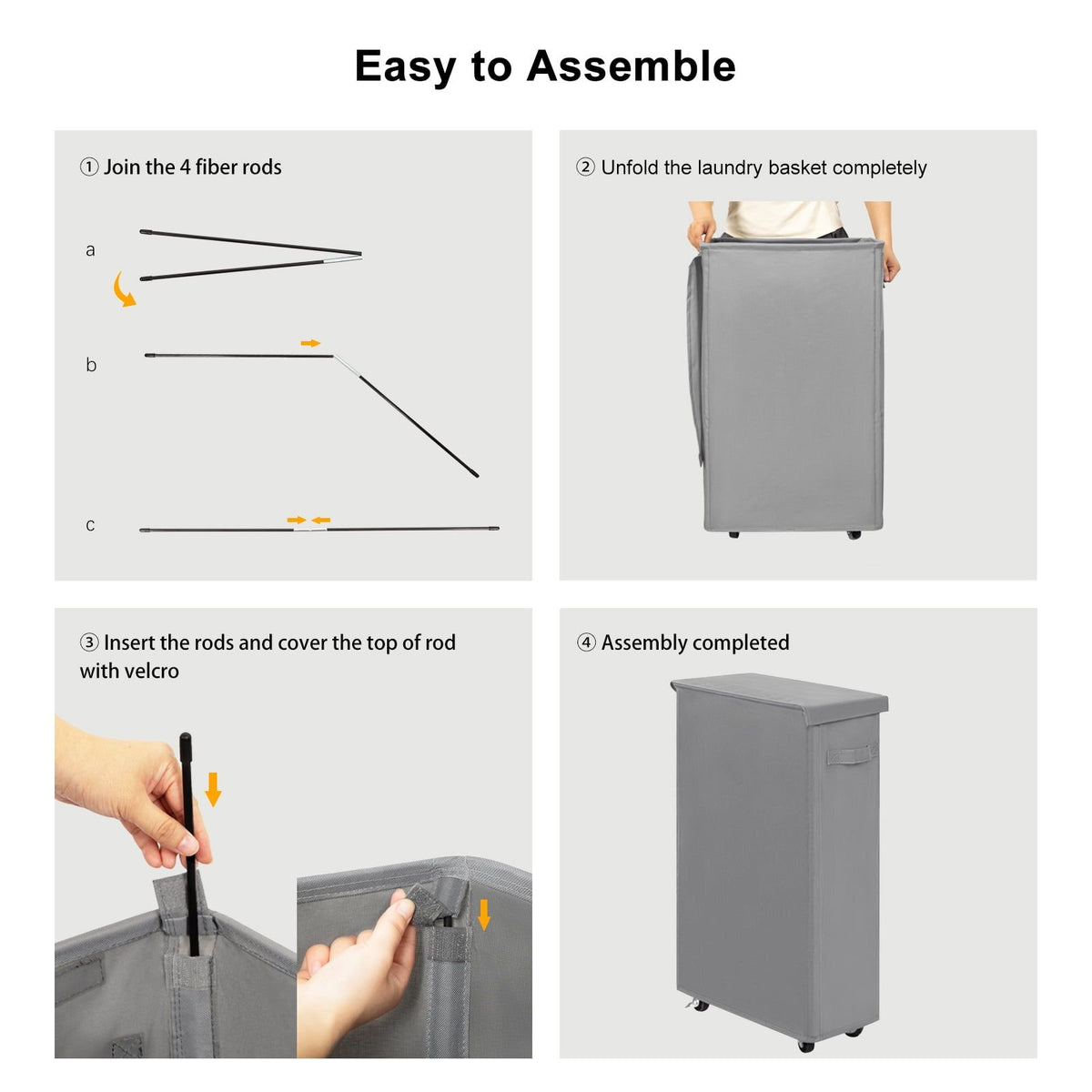 Easy to Assemble

① Join the 4 fiber rods

a

b

c

② Unfold the laundry basket completely

③ Insert the rods and cover the top of rod with velcro

④ Assembly completed